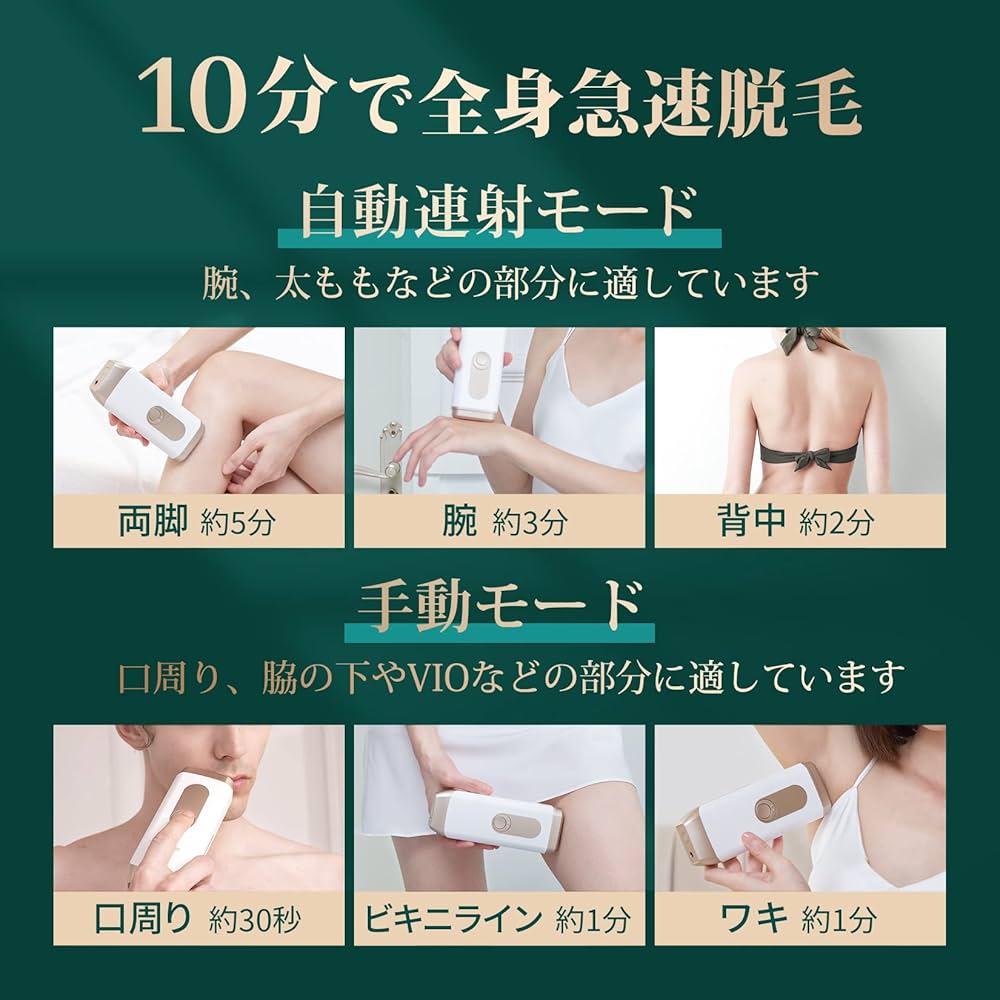 10分で全身急速脱毛

自動連射モード

腕、太ももなどの部分に適しています

両脚 約5分

腕 約3分

背中 約2分

手動モード

口周り、脇の下やVIOなどの部分に適しています

口周り 約30秒

ビキニライン 約1分

ワキ 約1分